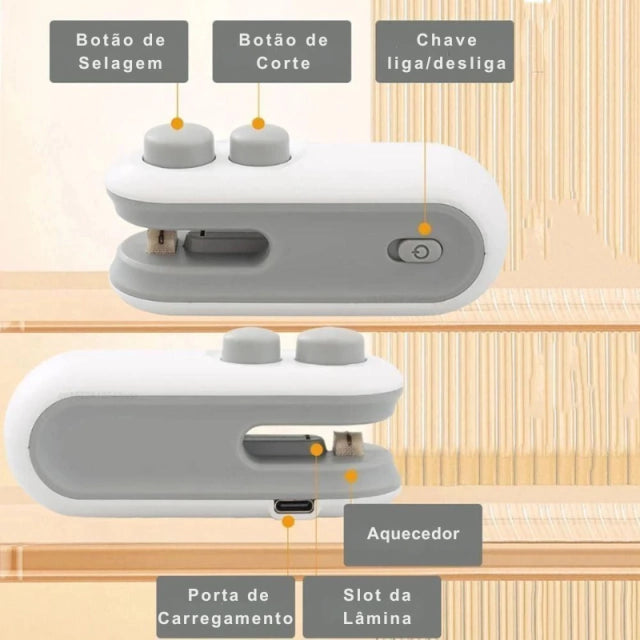 Botão de Selagem

Botão de Corte

Chave liga/desliga

Aquecedor

Porta de Carregamento

Slot da Lâmina