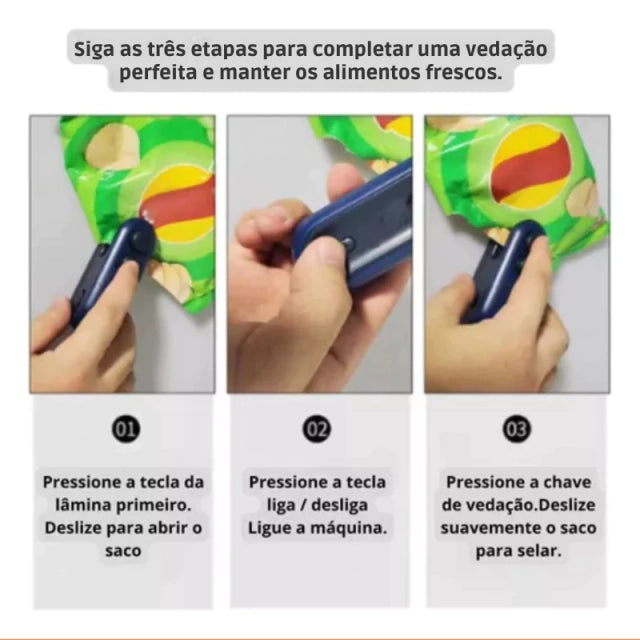 Siga as três etapas para completar uma vedação perfeita e manter os alimentos frescos.

01

Pressione a tecla da lâmina primeiro. Deslize para abrir o saco

02

Pressione a tecla liga / desliga Ligue a máquina.

03

Pressione a chave de vedação.Deslize suavemente o saco para selar.